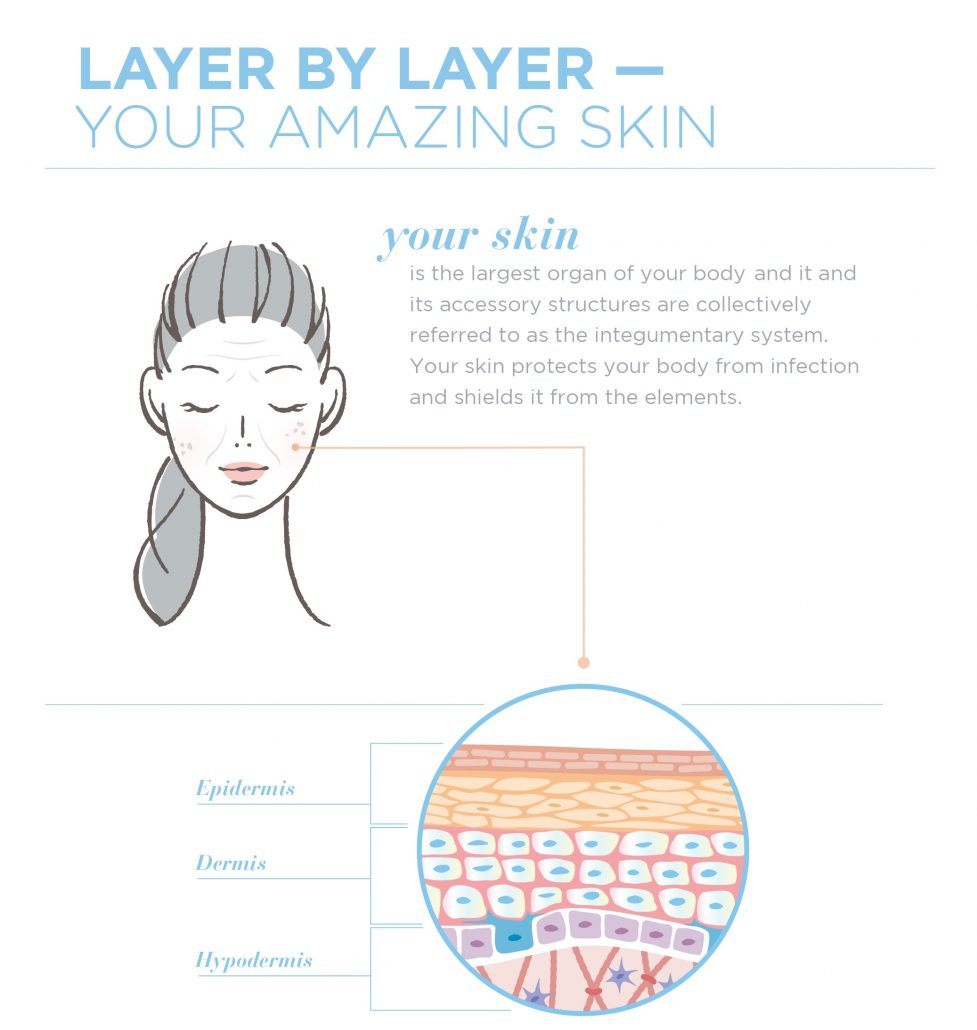 LAYER BY LAYER —
YOUR AMAZING SKIN

your skin
is the largest organ of your body and it and its accessory structures are collectively referred to as the integumentary system. Your skin protects your body from infection and shields it from the elements.

Epidermis

Dermis

Hypodermis